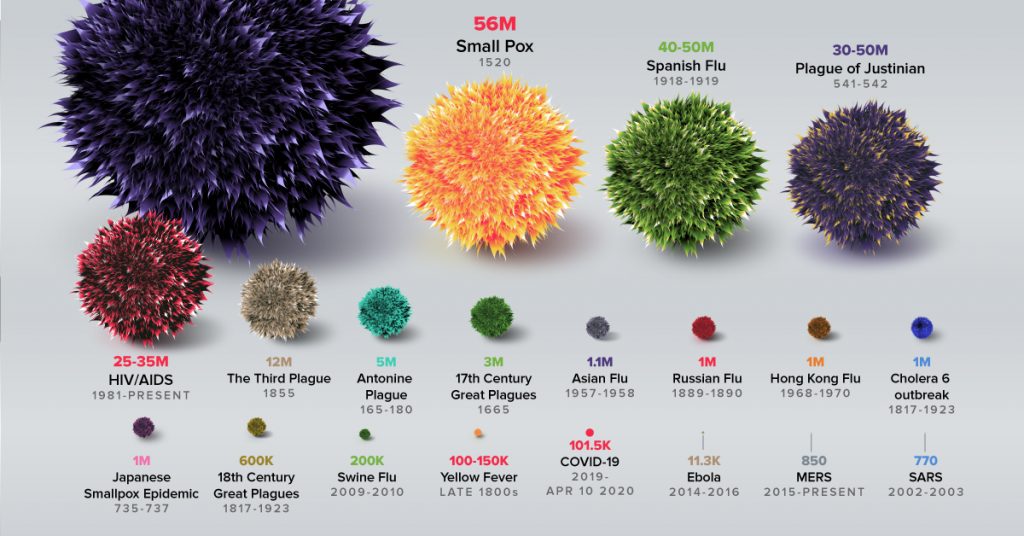 56M
Small Pox
1520

40-50M
Spanish Flu
1918-1919

30-50M
Plague of Justinian
541-542

25-35M
HIV/AIDS
1981-PRESENT

12M
The Third Plague
1855

5M
Antonine Plague
165-180

3M
17th Century Great Plagues
1665

1.1M
Asian Flu
1957-1958

1M
Russian Flu
1889-1890

1M
Hong Kong Flu
1968-1970

1M
Cholera 6 outbreak
1817-1923

1M
Japanese Smallpox Epidemic
735-737

600K
18th Century Great Plagues
1817-1923

200K
Swine Flu
2009-2010

100-150K
Yellow Fever
LATE 1800s

101.5K
COVID-19
2019-
APR 10 2020

11.3K
Ebola
2014-2016

850
MERS
2015-PRESENT

770
SARS
2002-2003